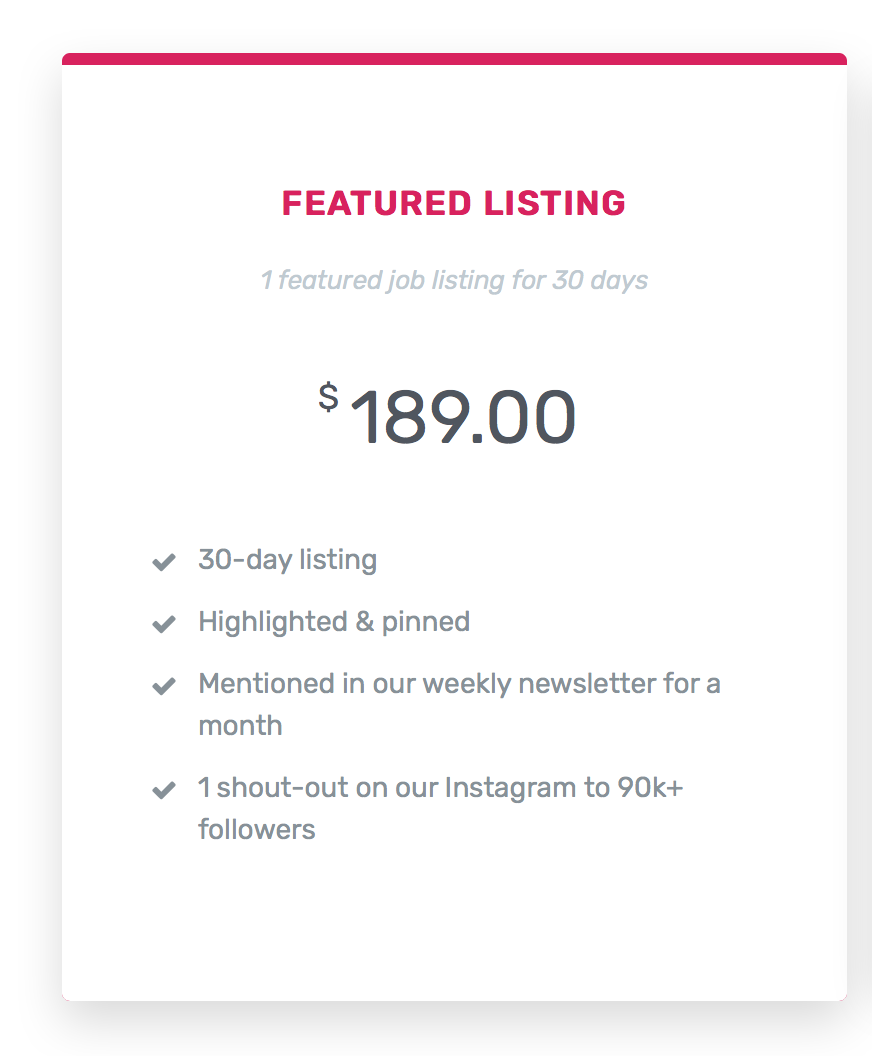 FEATURED LISTING

1 featured job listing for 30 days

$ 189.00

30-day listing

Highlighted & pinned

Mentioned in our weekly newsletter for a month

1 shout-out on our Instagram to 90k+ followers